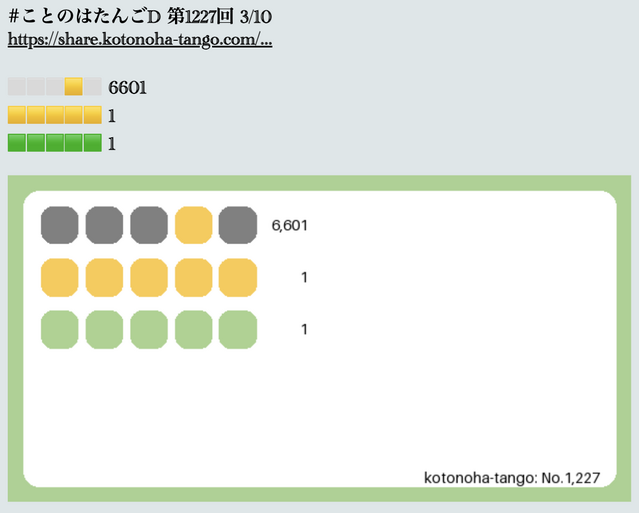 #ことのはたんごD 第1227回 3/10
https://share.kotonoha-tango.com/...

6601
1
1

6,601
1
1

kotonoha-tango: No.1,227